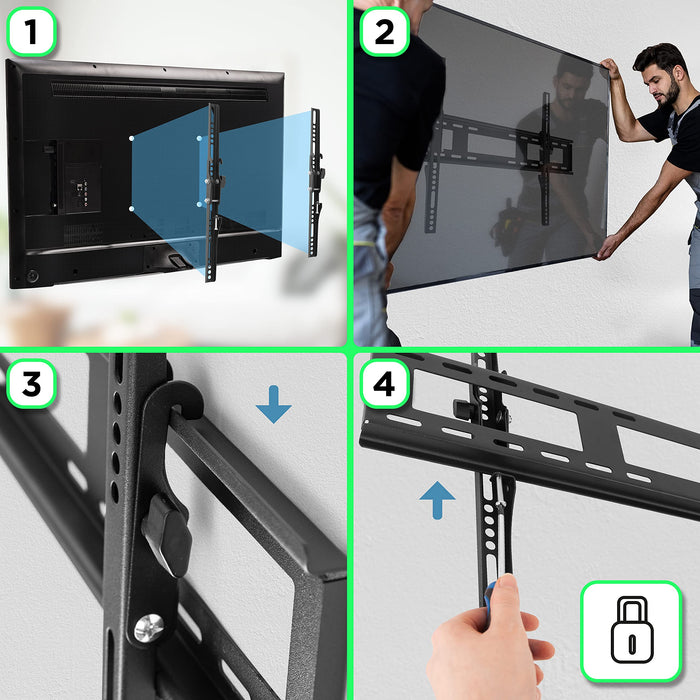 1

2

3

4