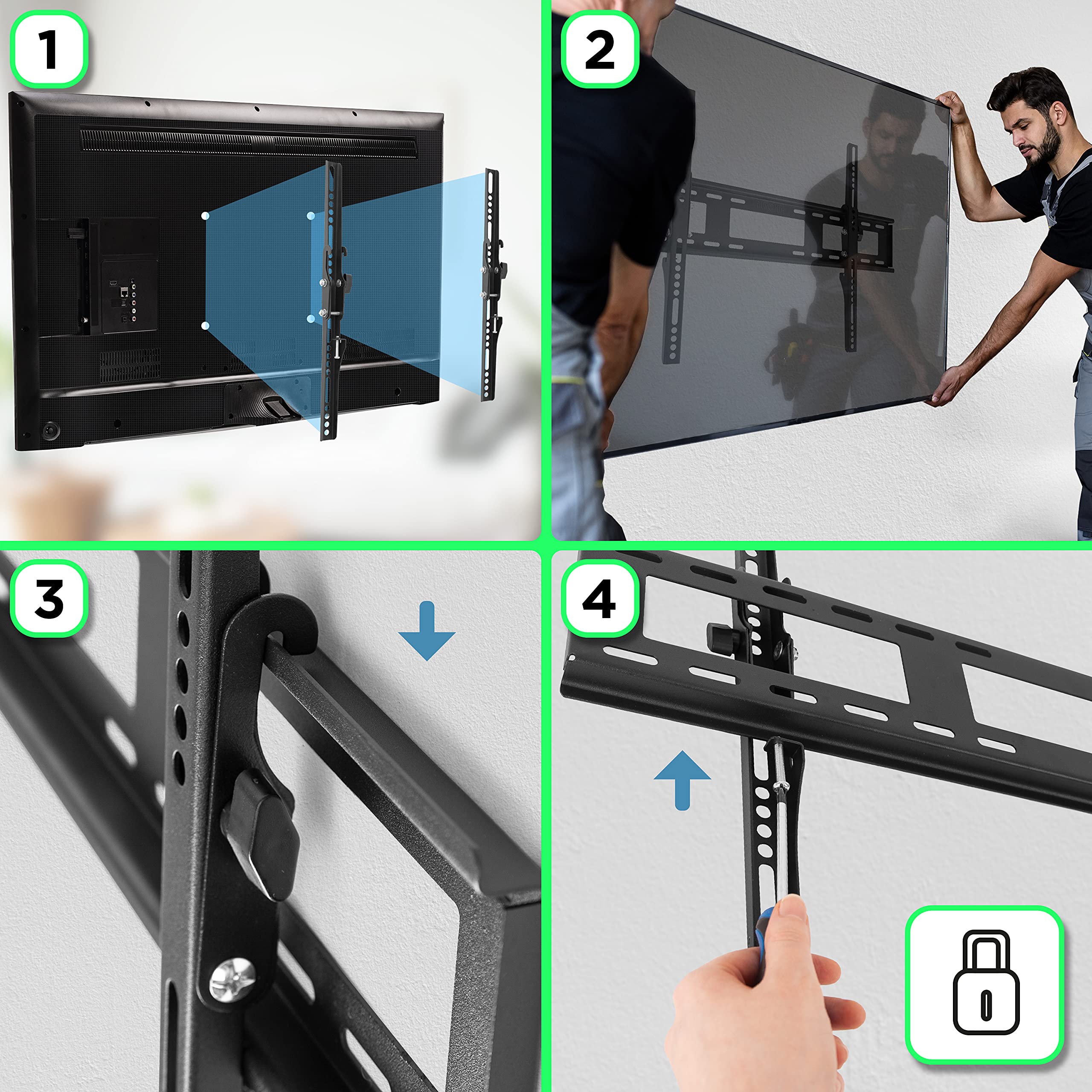 1

2

3

4