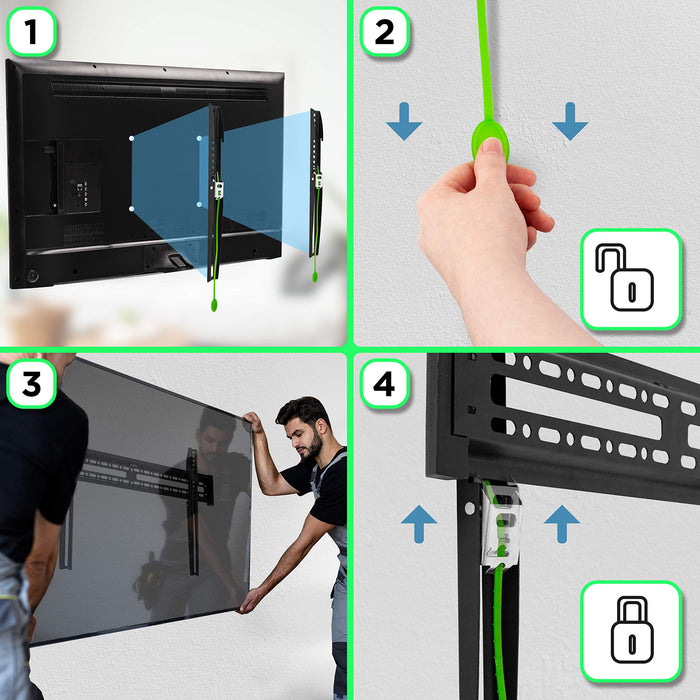 1

2

3

4