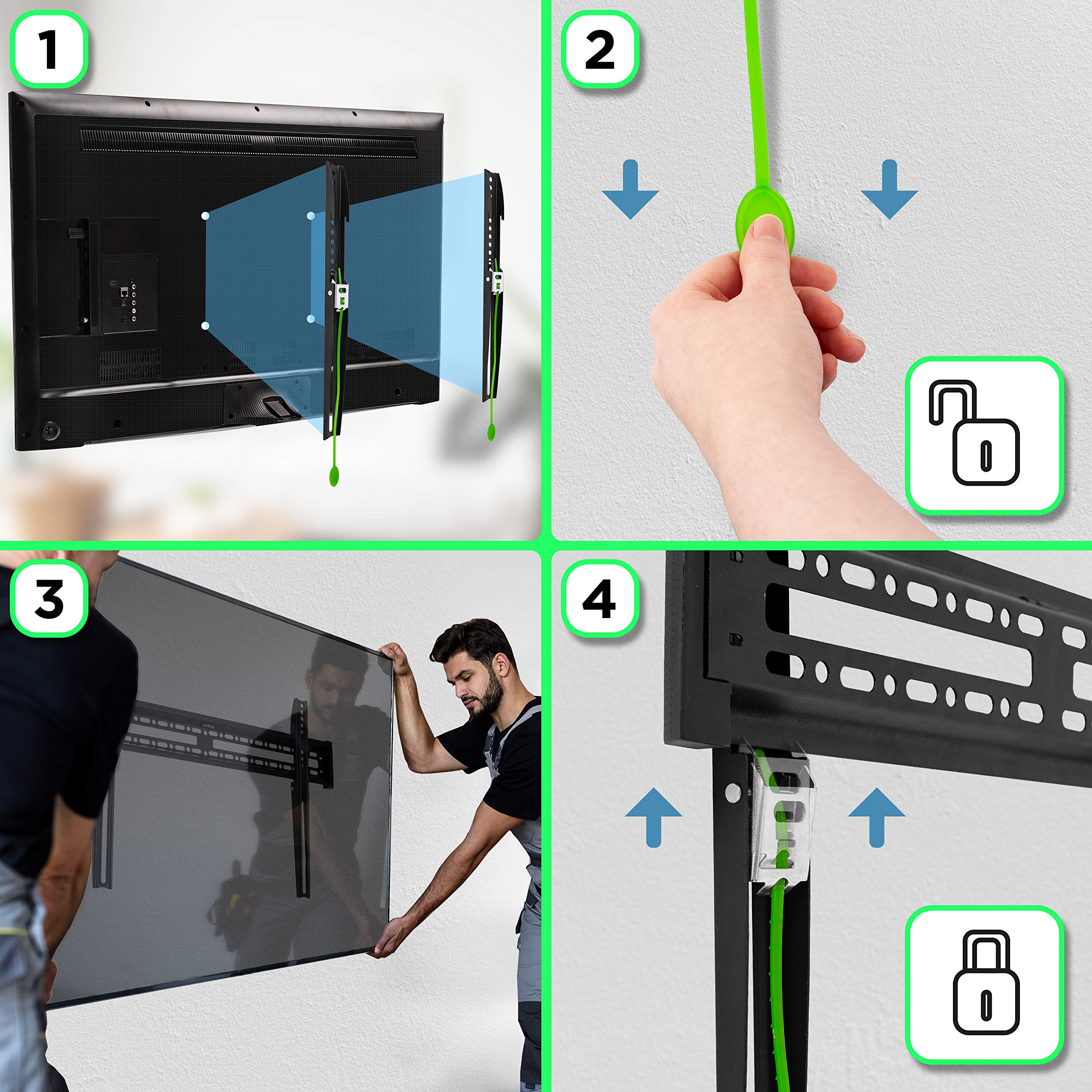 1

2

3

4