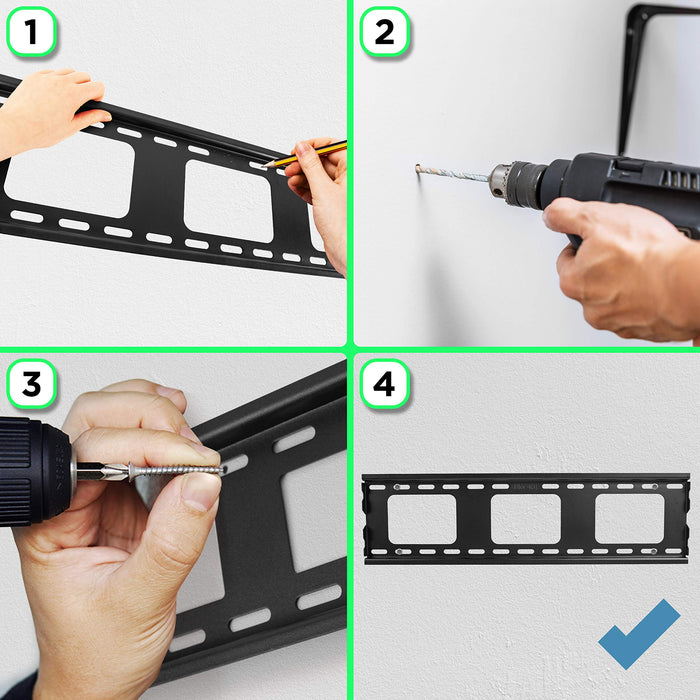 1

2

3

4