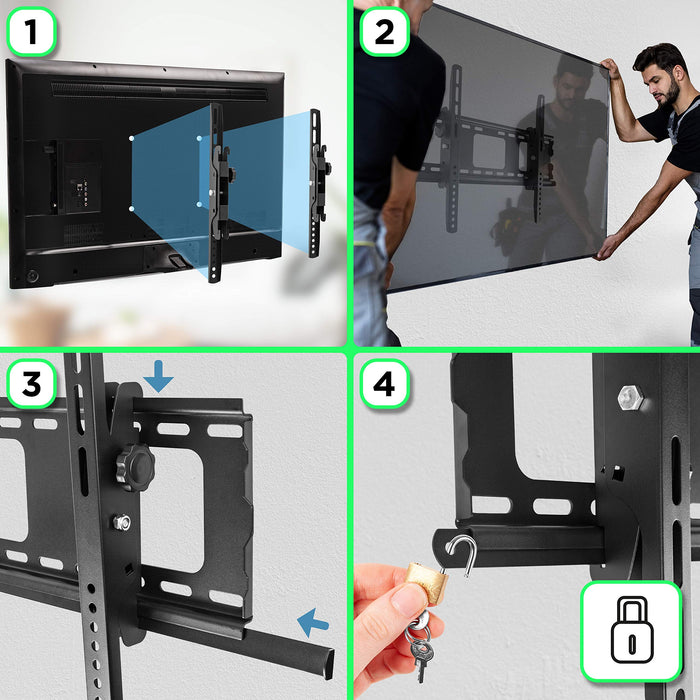 1

2

3

4