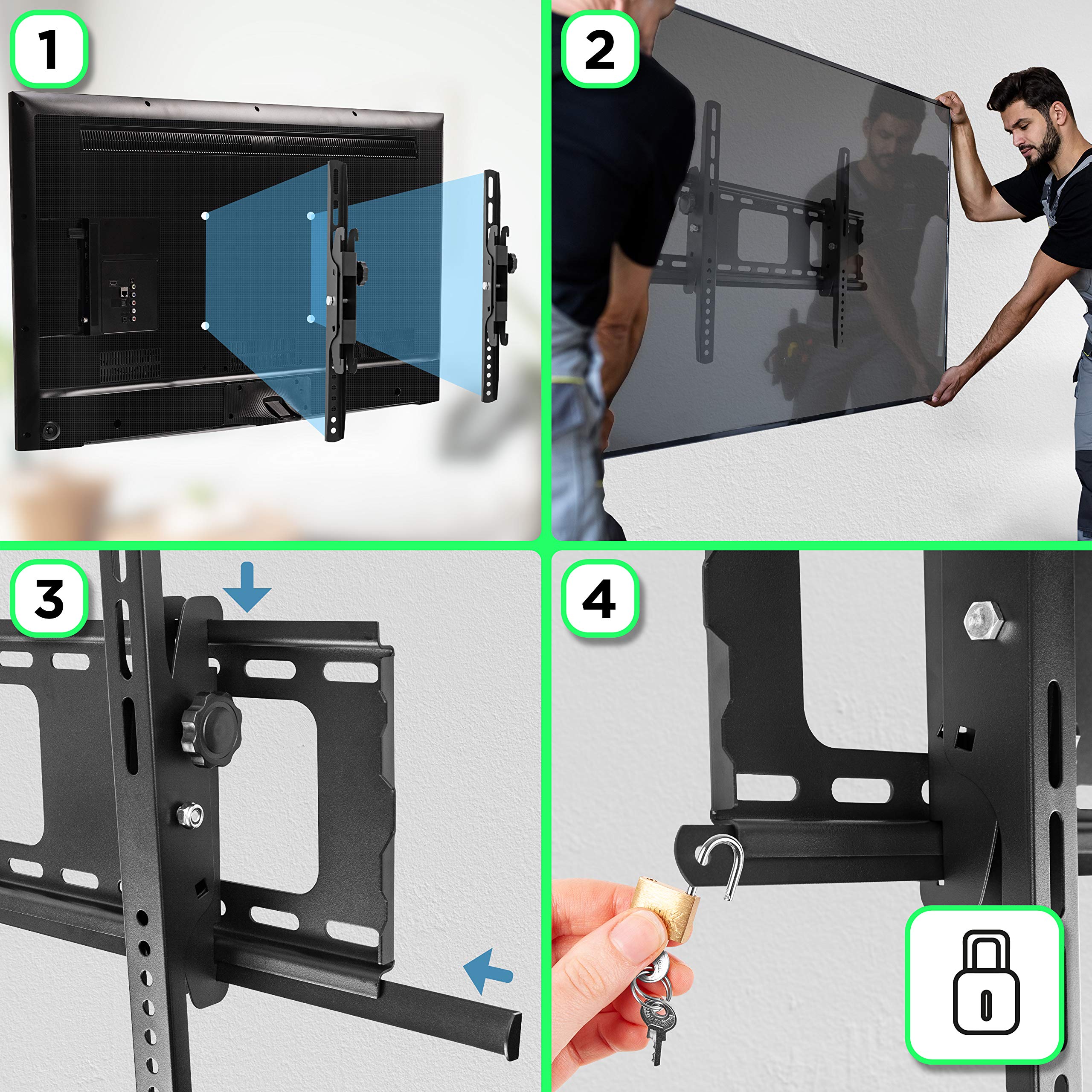 1

2

3

4