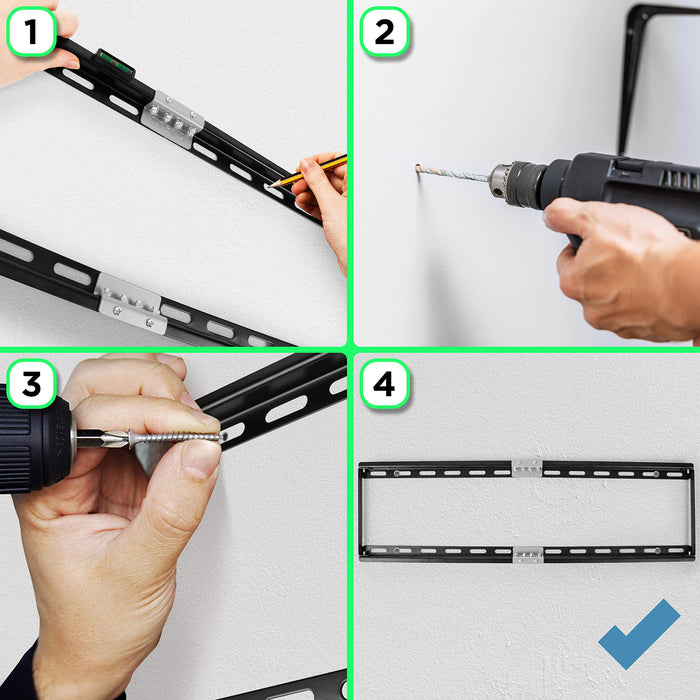 1

2

3

4