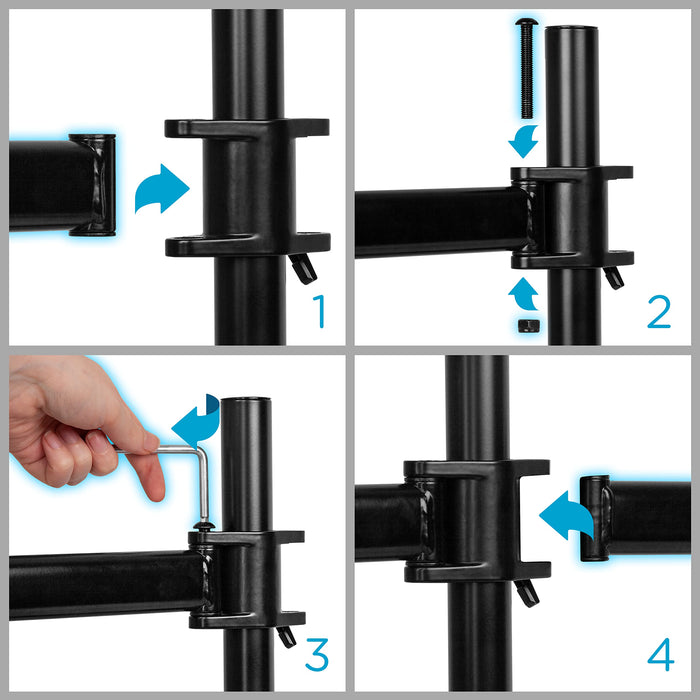 1

2

3

4