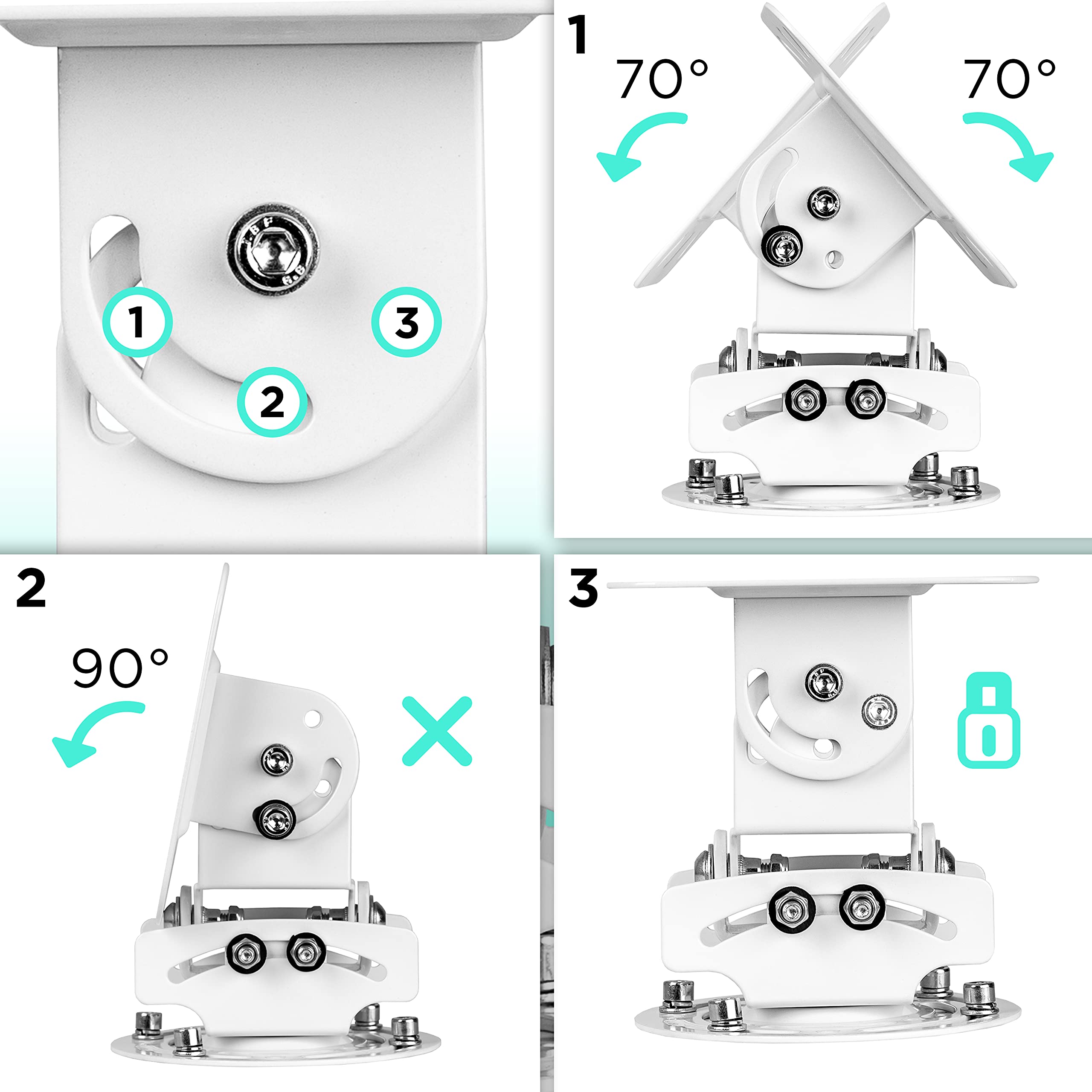 1

3

2

1

70°

70°

2

90°

3