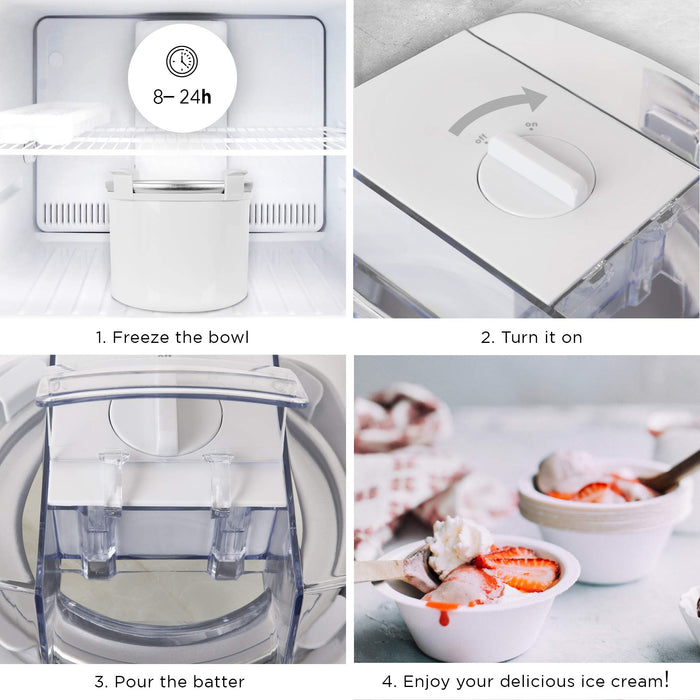 8– 24h

off on

1. Freeze the bowl

2. Turn it on

3. Pour the batter

4. Enjoy your delicious ice cream!