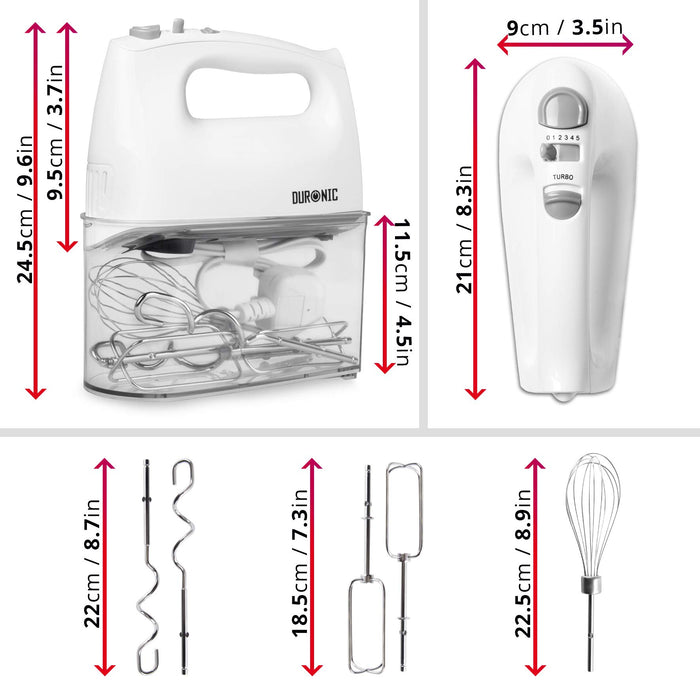 24.5cm / 9.6in

9.5cm / 3.7in

DURONIC

11.5cm / 4.5in

9cm / 3.5in

21cm / 8.3in

0 1 2 3 4 5

TURBO

22cm / 8.7in

18.5cm / 7.3in

22.5cm / 8.9in