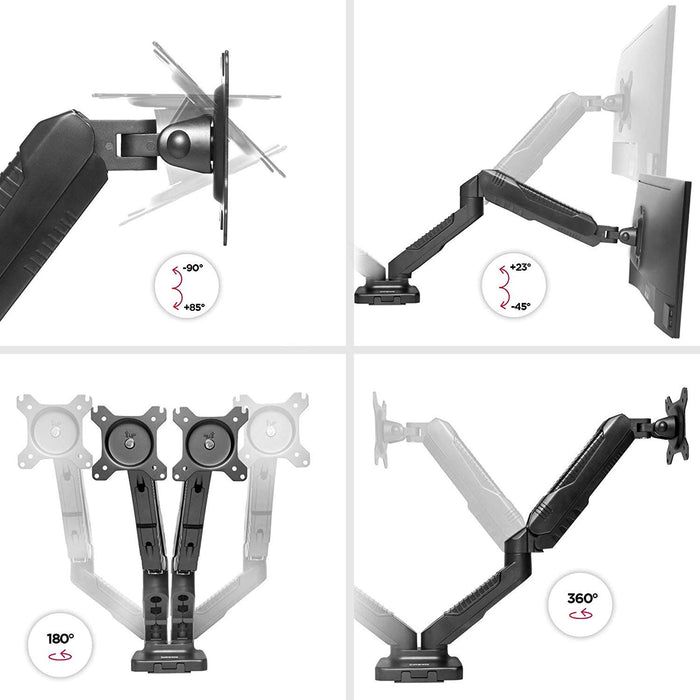 -90°
+85°

+23°
-45°

180°

360°