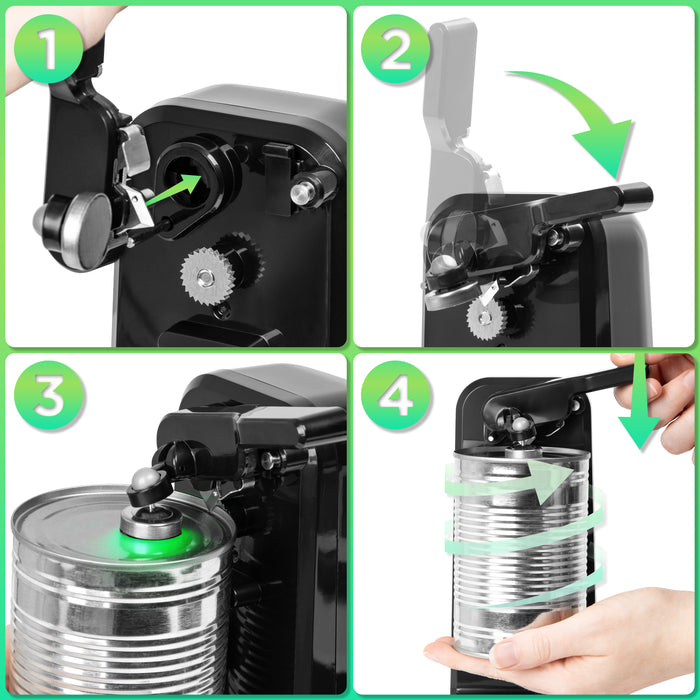 1
2
3
4