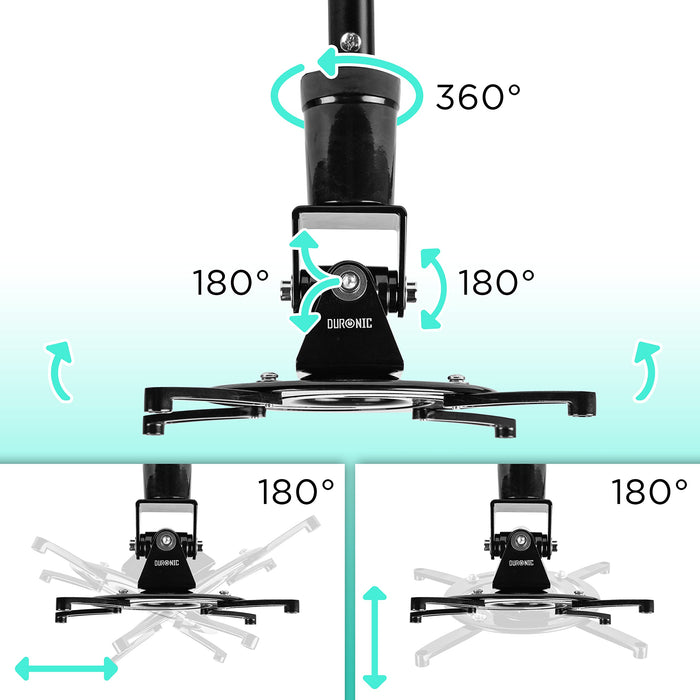 360°

180°

180°

DURONIC

180°

DURONIC

180°

DURONIC