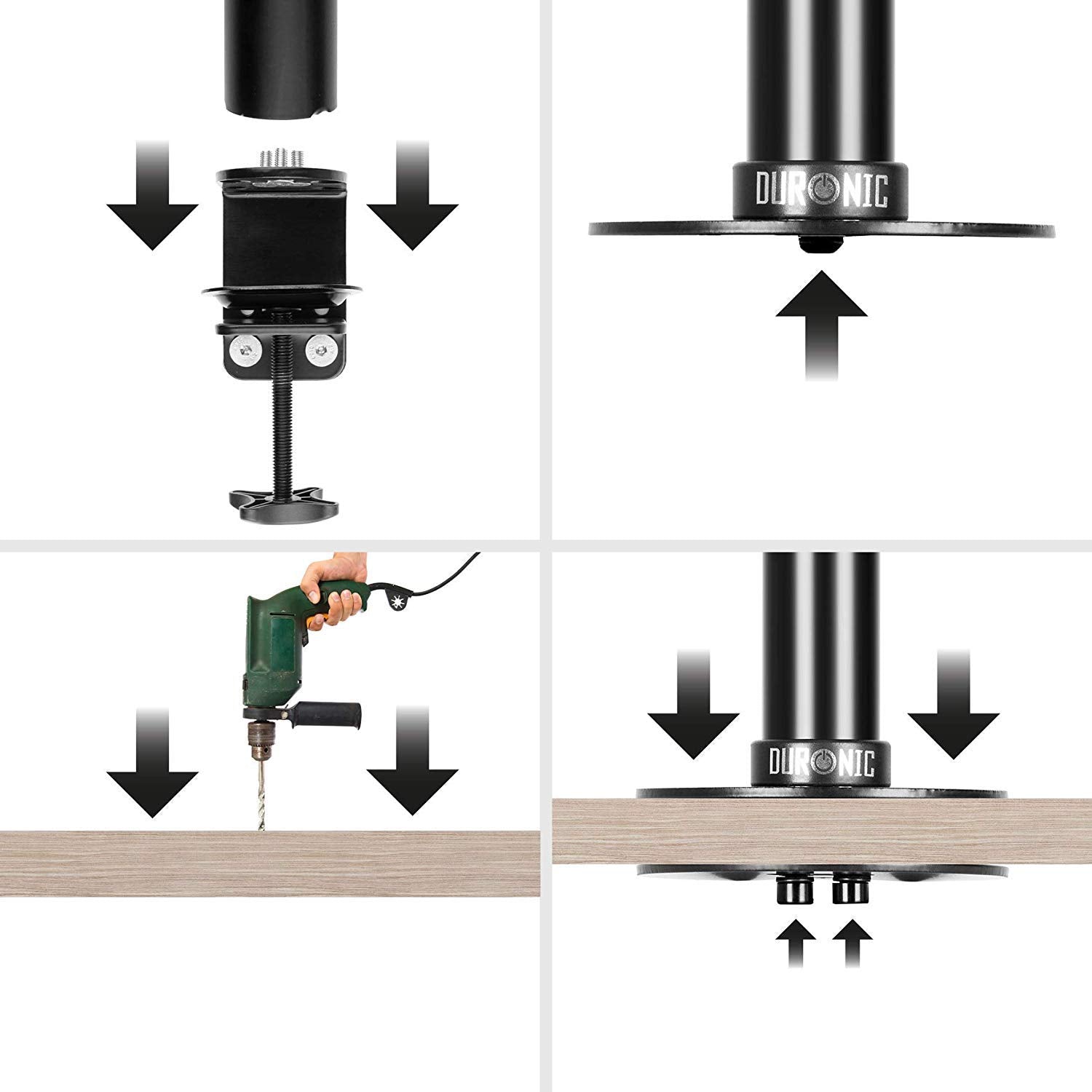 DURONIC

DURONIC